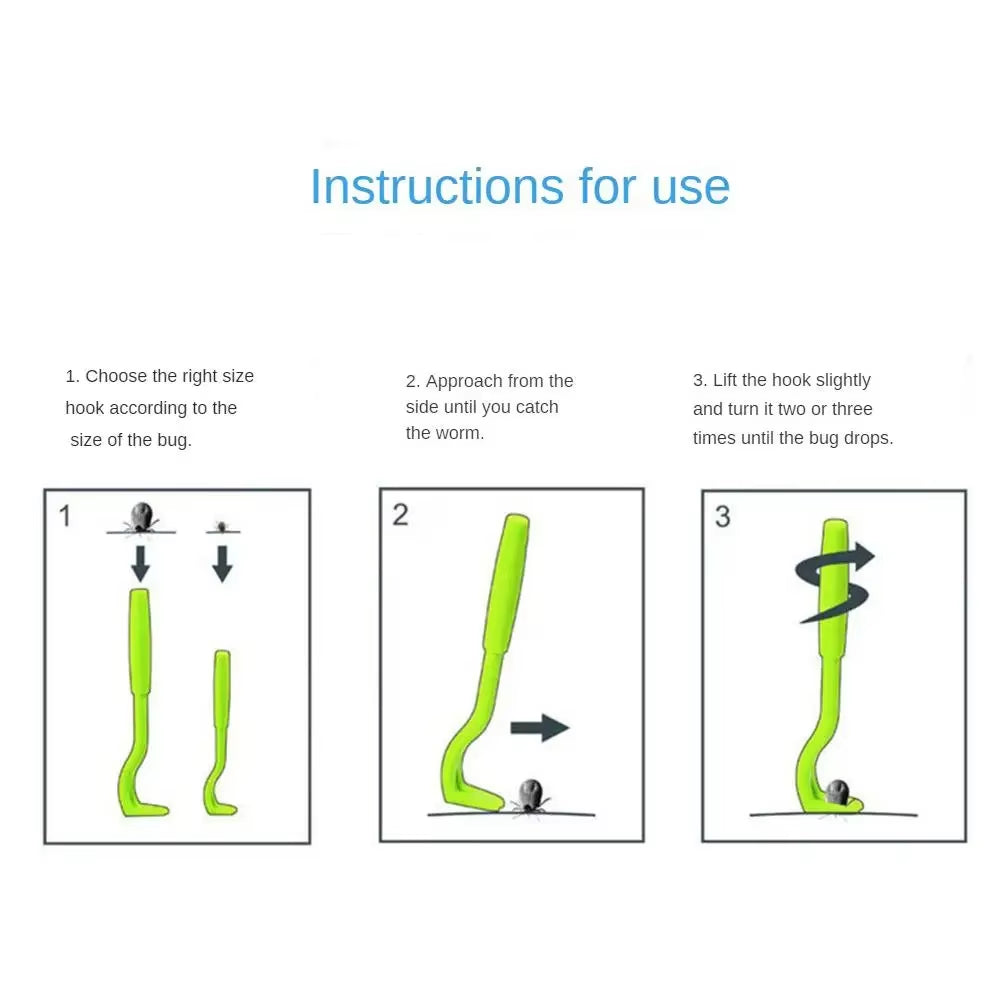 Instructions for use

1. Choose the right size hook according to the size of the bug.

2. Approach from the side until you catch the worm.

3. Lift the hook slightly and turn it two or three times until the bug drops.

1

2

3